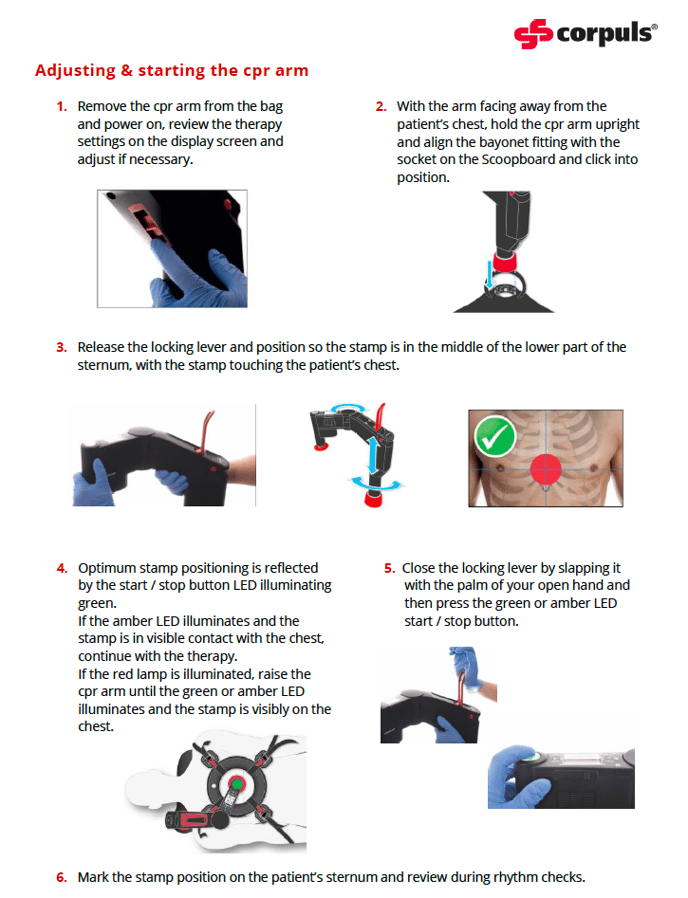 corpuls®

Adjusting & starting the cpr arm

1. Remove the cpr arm from the bag and power on, review the therapy settings on the display screen and adjust if necessary.

2. With the arm facing away from the patient's chest, hold the cpr arm upright and align the bayonet fitting with the socket on the Scoopboard and click into position.

3. Release the locking lever and position so the stamp is in the middle of the lower part of the sternum, with the stamp touching the patient's chest.

4. Optimum stamp positioning is reflected by the start / stop button LED illuminating green.
If the amber LED illuminates and the stamp is in visible contact with the chest, continue with the therapy.
If the red lamp is illuminated, raise the cpr arm until the green or amber LED illuminates and the stamp is visibly on the chest.

5. Close the locking lever by slapping it with the palm of your open hand and then press the green or amber LED start / stop button.

6. Mark the stamp position on the patient's sternum and review during rhythm checks.